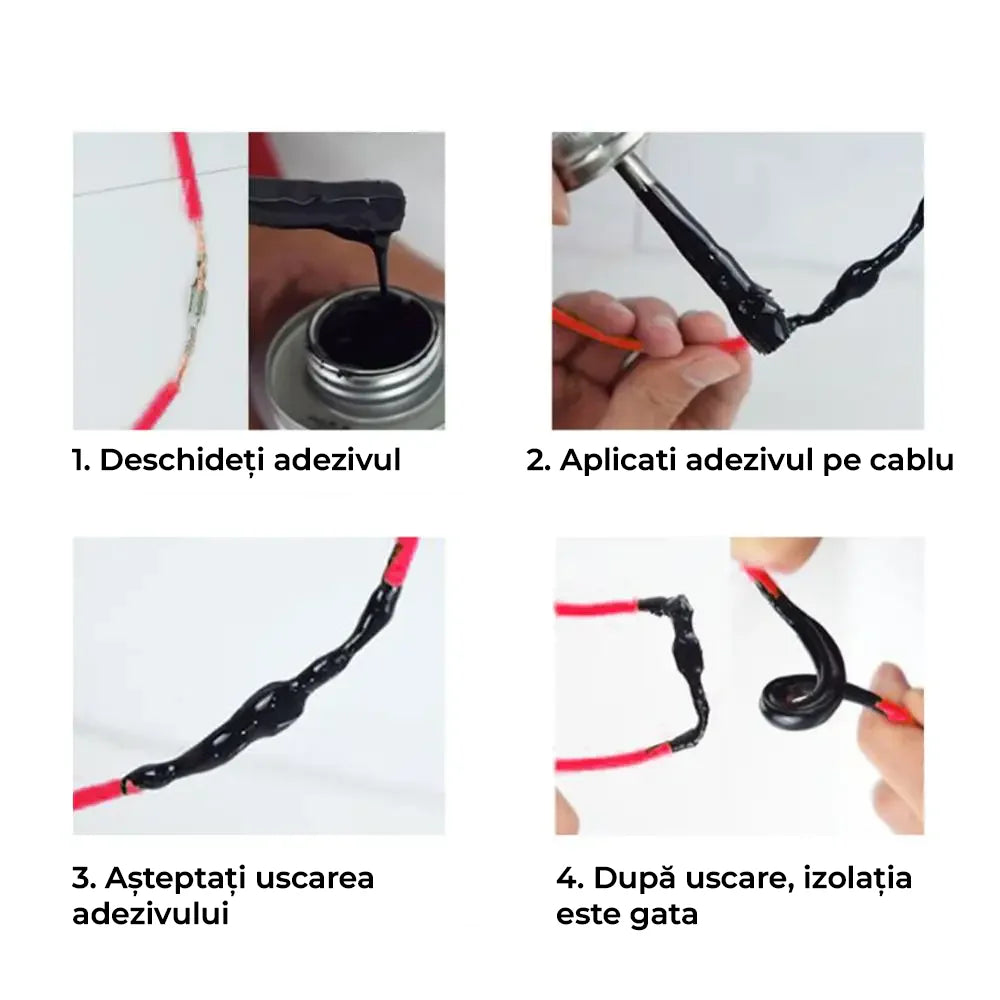 1. Deschideți adezivul

2. Aplicati adezivul pe cablu

3. Așteptați uscarea adezivului

4. După uscare, izolația este gata