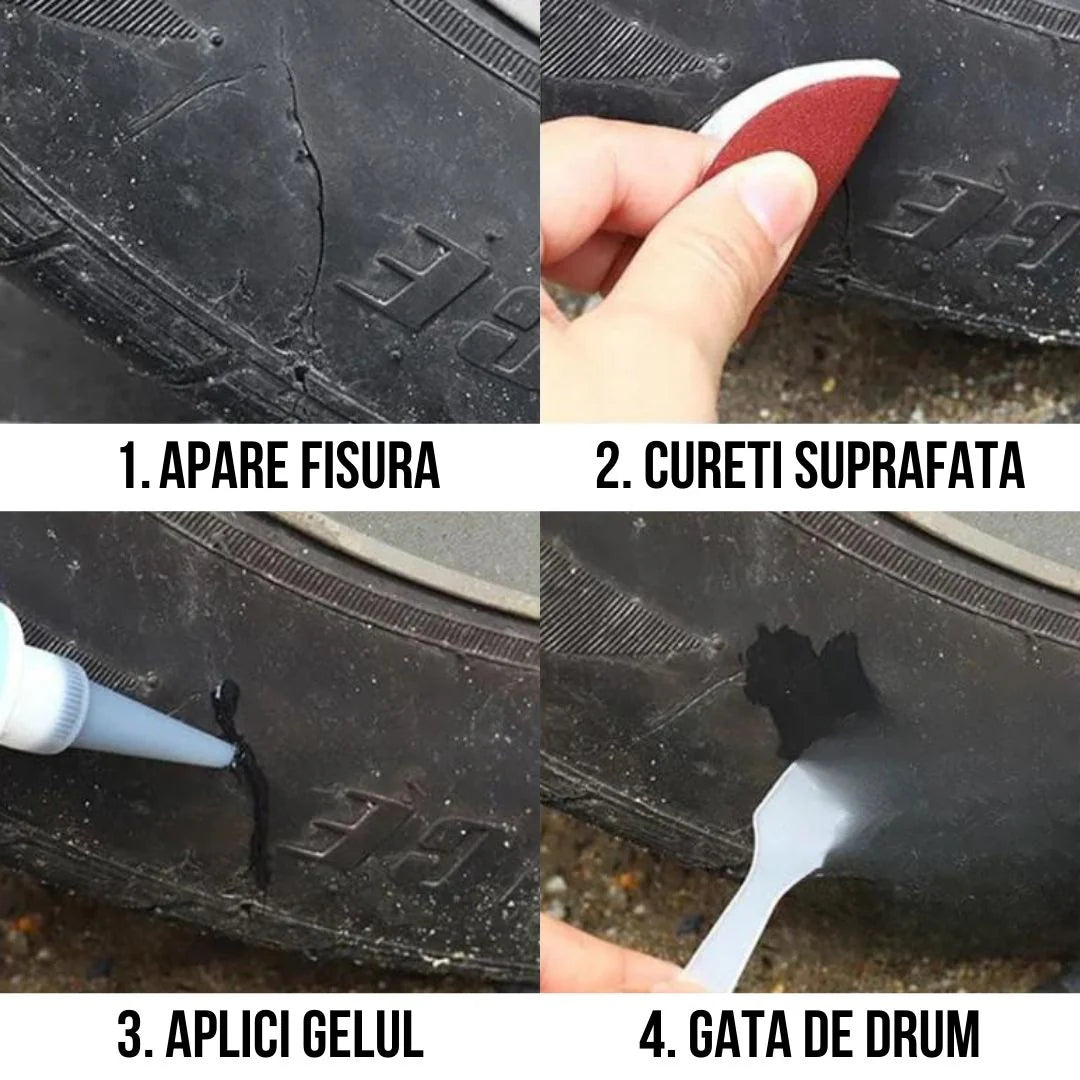 1. APARE FISURA

2. CURETI SUPRAFATA

3. APLICI GELUL

4. GATA DE DRUM